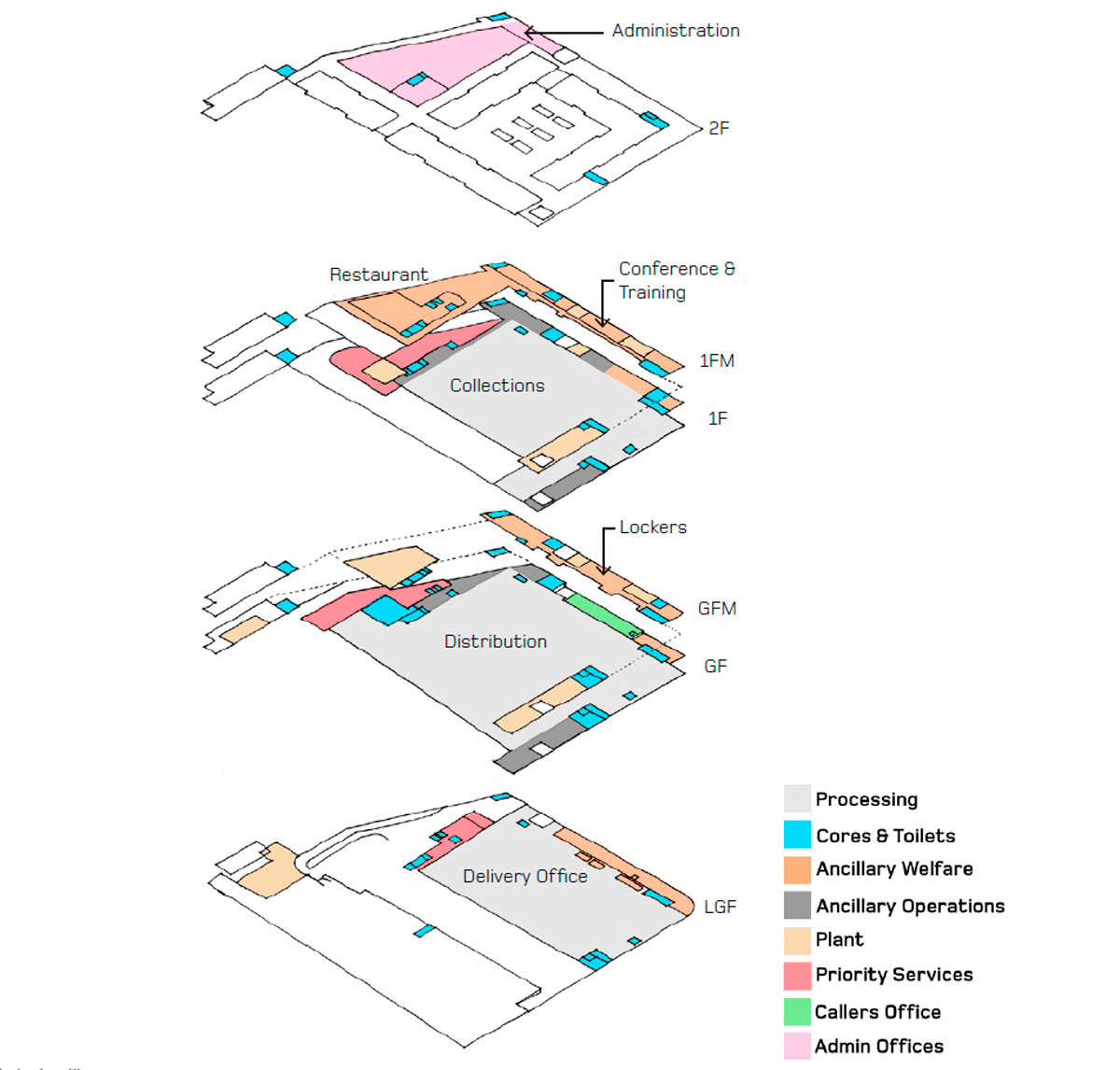 Administration

2F

Restaurant

Conference & Training

1FM

Collections

1F

Lockers

GFM

Distribution

GF

Delivery Office

LGF

Processing
Cores & Toilets
Ancillary Welfare
Ancillary Operations
Plant
Priority Services
Callers Office
Admin Offices