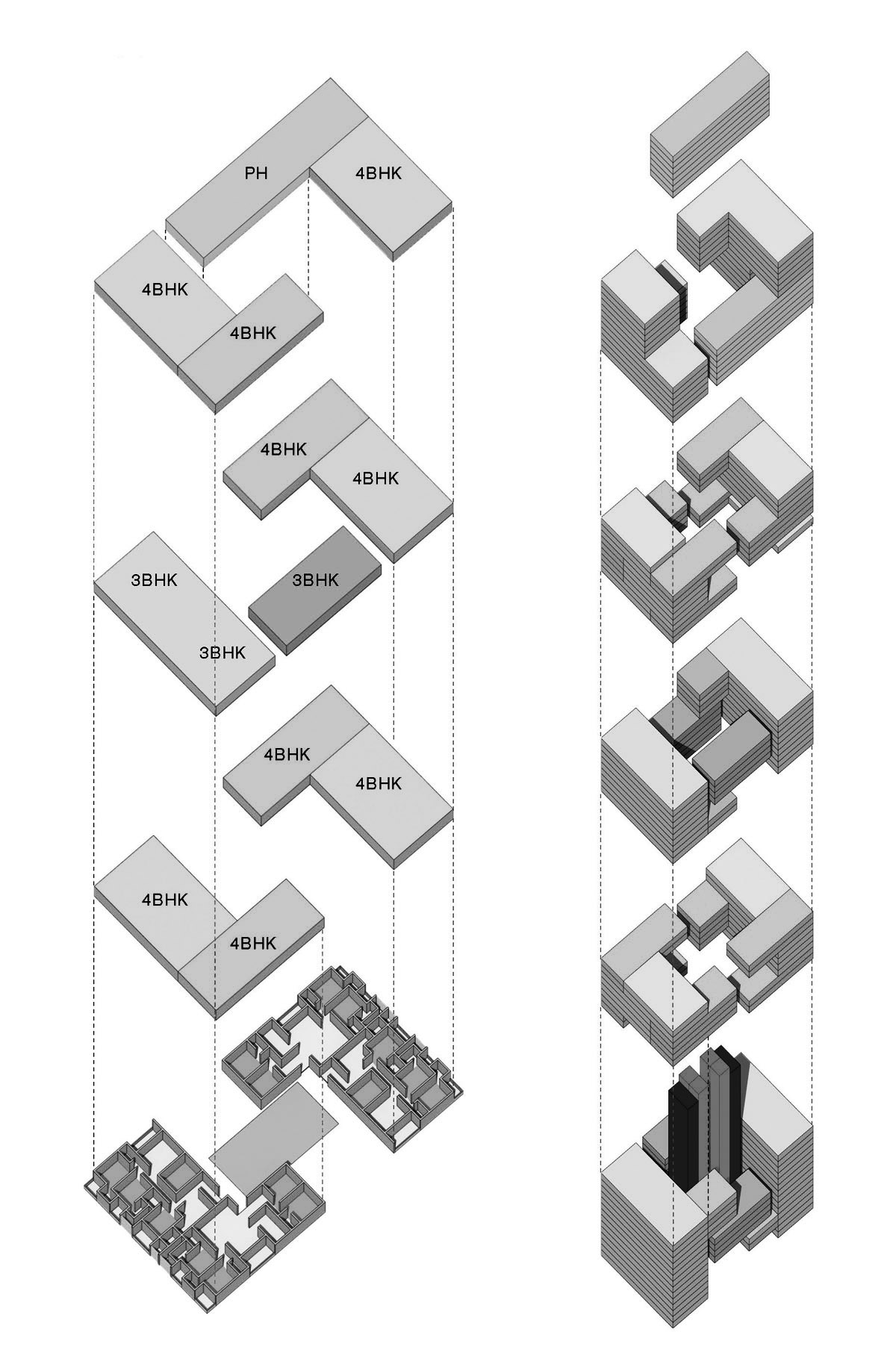 PH
4BHK
4BHK
4BHK
4BHK
4BHK
3BHK
3BHK
3BHK
4BHK
4BHK
4BHK
4BHK